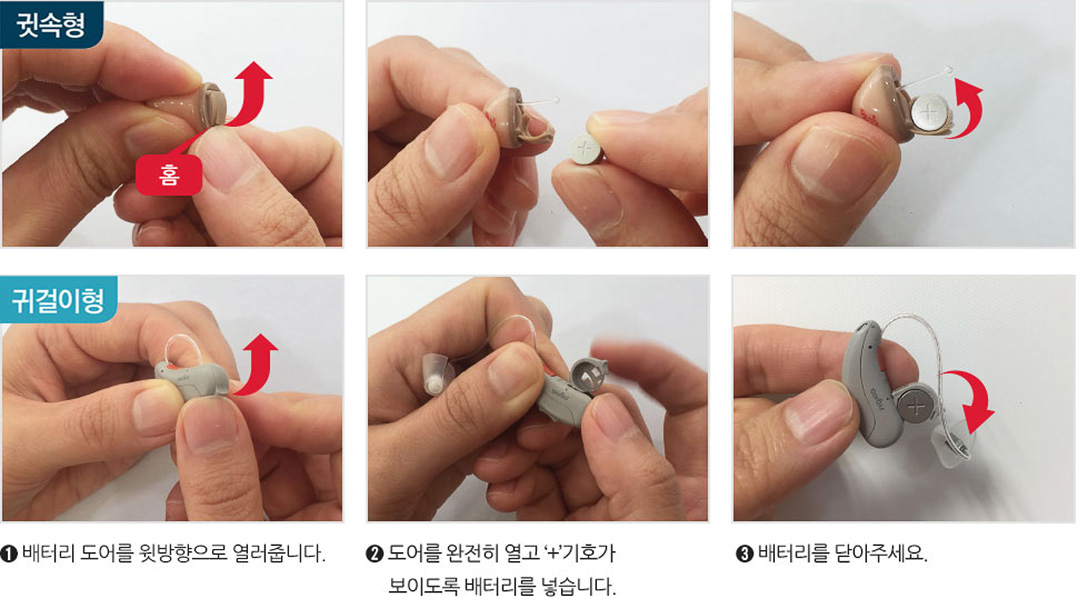 귓속형

홈

귀걸이형

❶ 배터리 도어를 윗방향으로 열러줍니다.

❷ 도어를 완전히 열고 '+'기호가 보이도록 배터리를 넣습니다.

❸ 배터리를 닫아주세요.